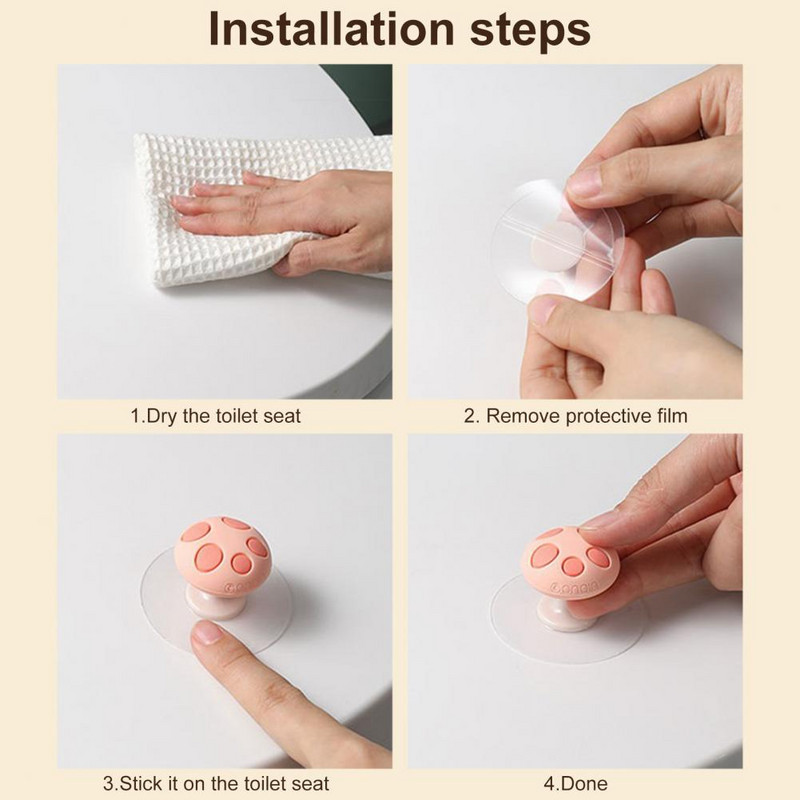 Installation steps

1.Dry the toilet seat

2. Remove protective film

3.Stick it on the toilet seat

4.Done