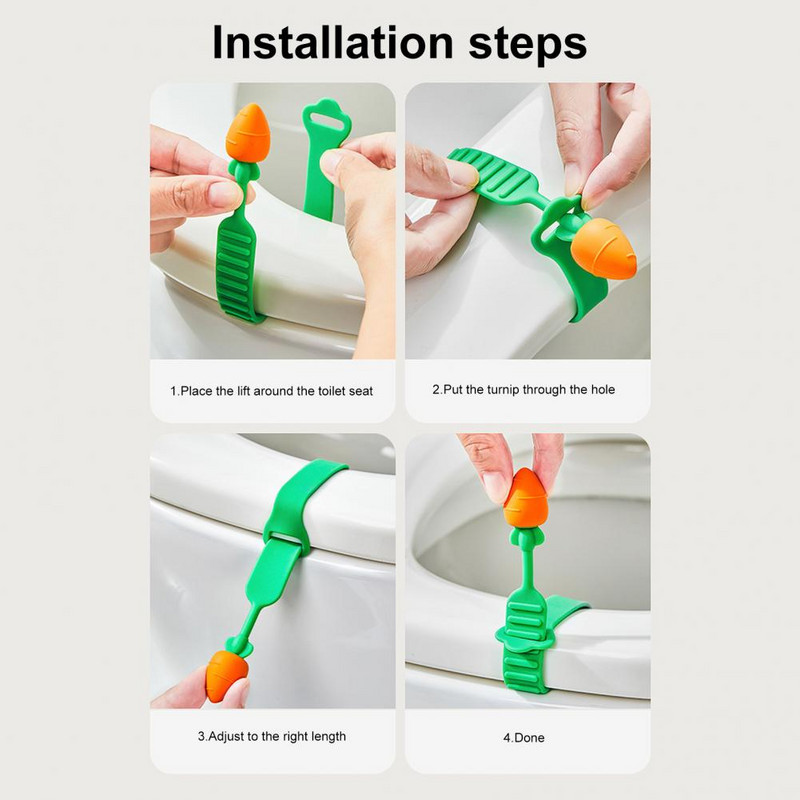 Installation steps

1.Place the lift around the toilet seat

2.Put the turnip through the hole

3.Adjust to the right length

4.Done