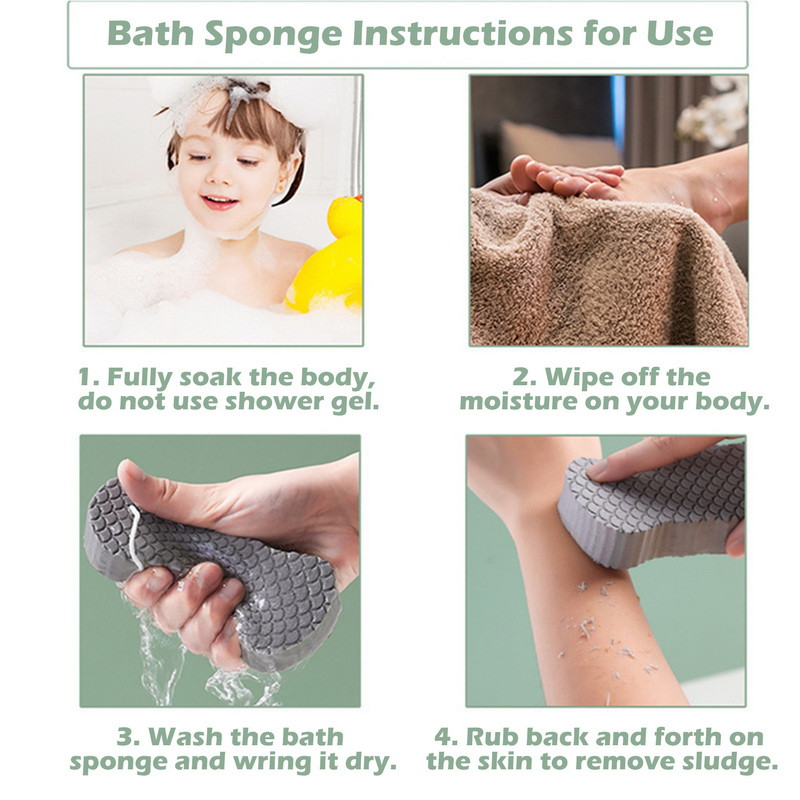 Bath Sponge Instructions for Use

1. Fully soak the body, do not use shower gel.

2. Wipe off the moisture on your body.

3. Wash the bath sponge and wring it dry.

4. Rub back and forth on the skin to remove sludge.