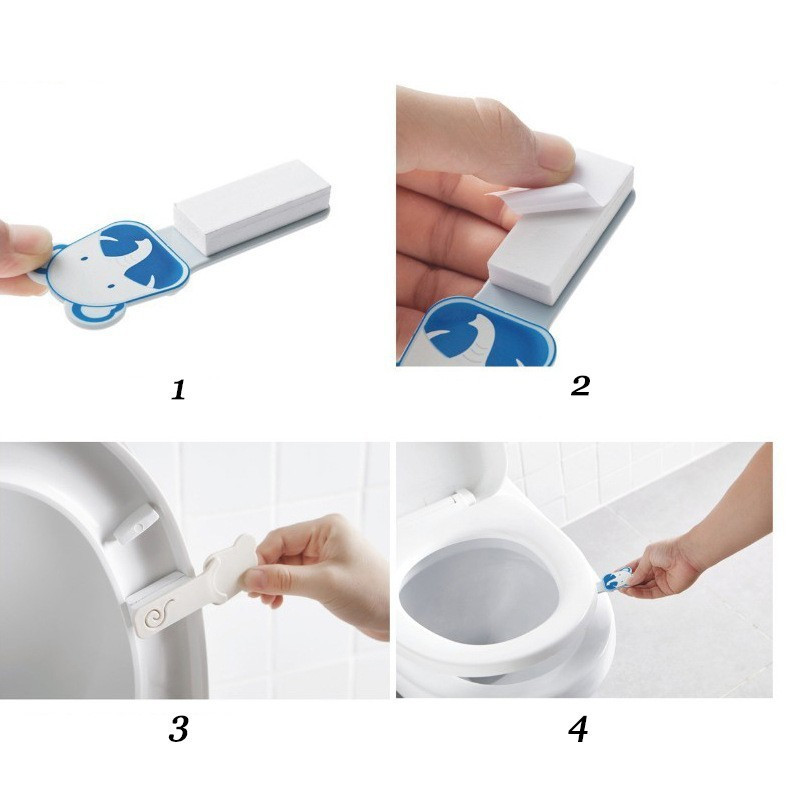 1

2

3

4