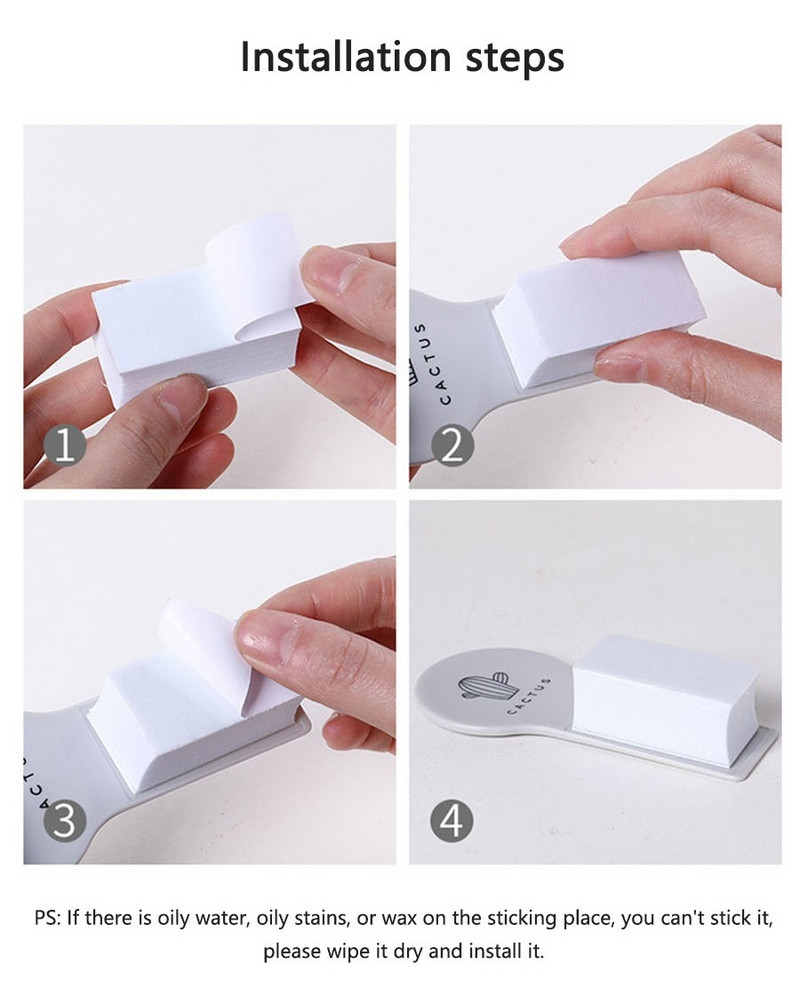 Installation steps

1

CACTUS

2

CACT

3

CACTUS

4

PS: If there is oily water, oily stains, or wax on the sticking place, you can't stick it, please wipe it dry and install it.