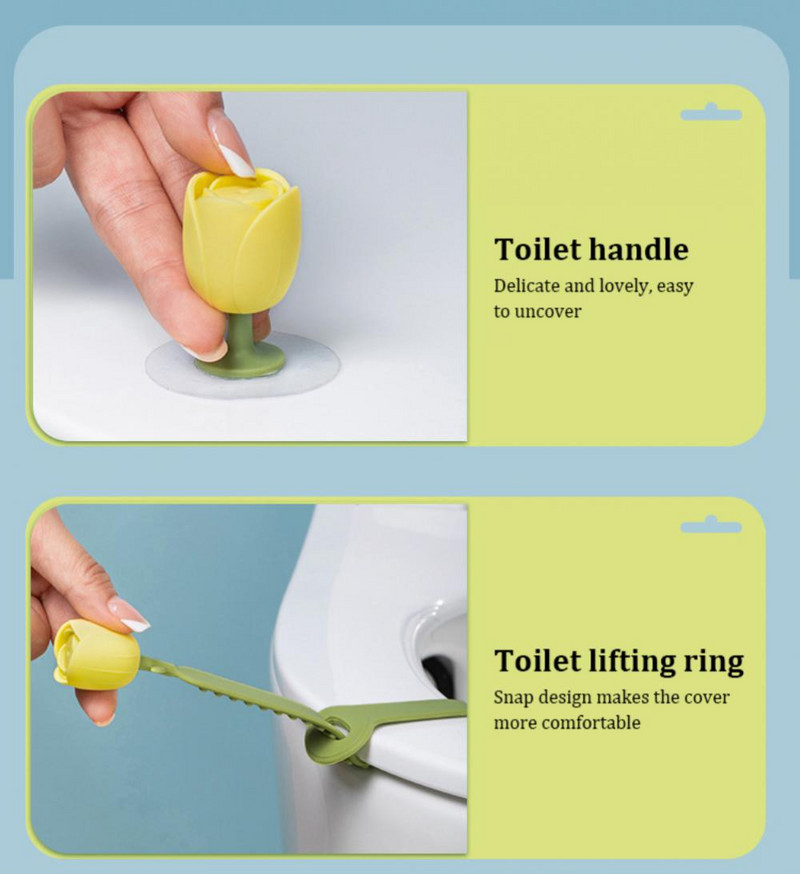 Toilet handle
Delicate and lovely, easy to uncover

Toilet lifting ring
Snap design makes the cover more comfortable