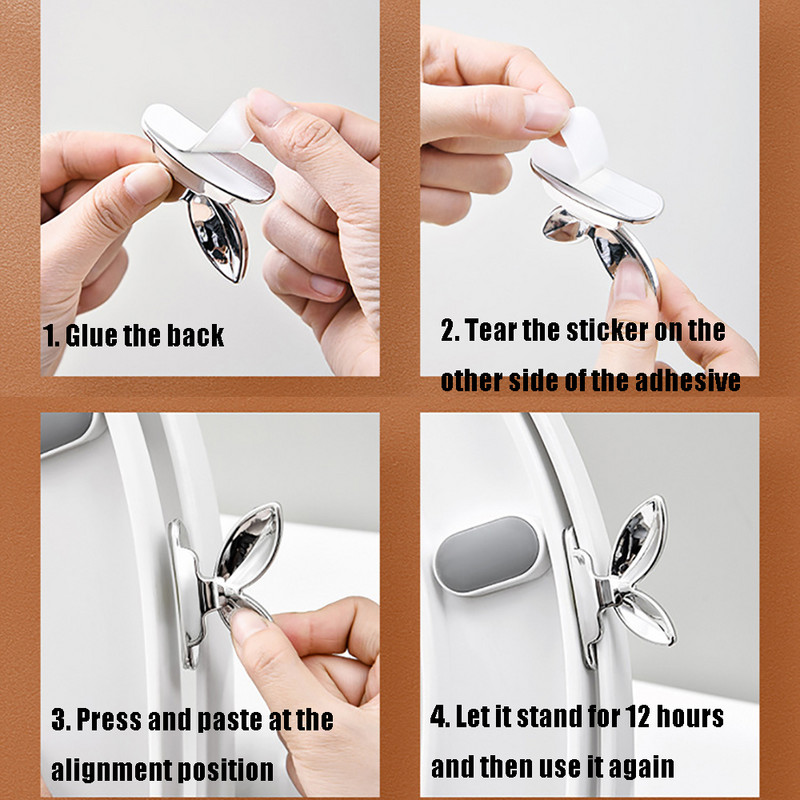 1. Glue the back

2. Tear the sticker on the other side of the adhesive

3. Press and paste at the alignment position

4. Let it stand for 12 hours and then use it again