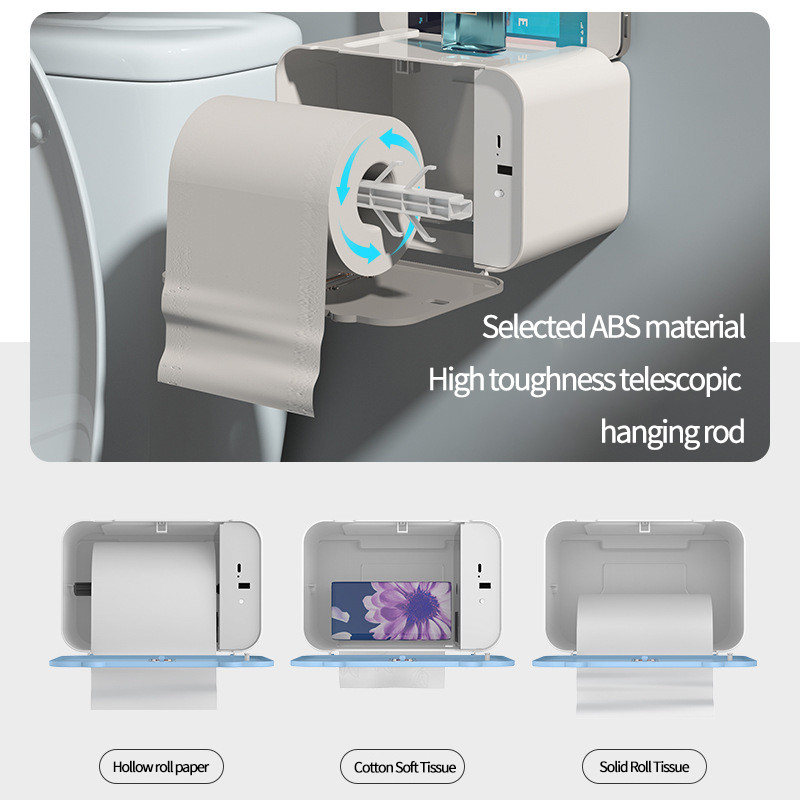 Selected ABS material
High toughness telescopic
hanging rod

Hollow roll paper

Cotton Soft Tissue

Solid Roll Tissue