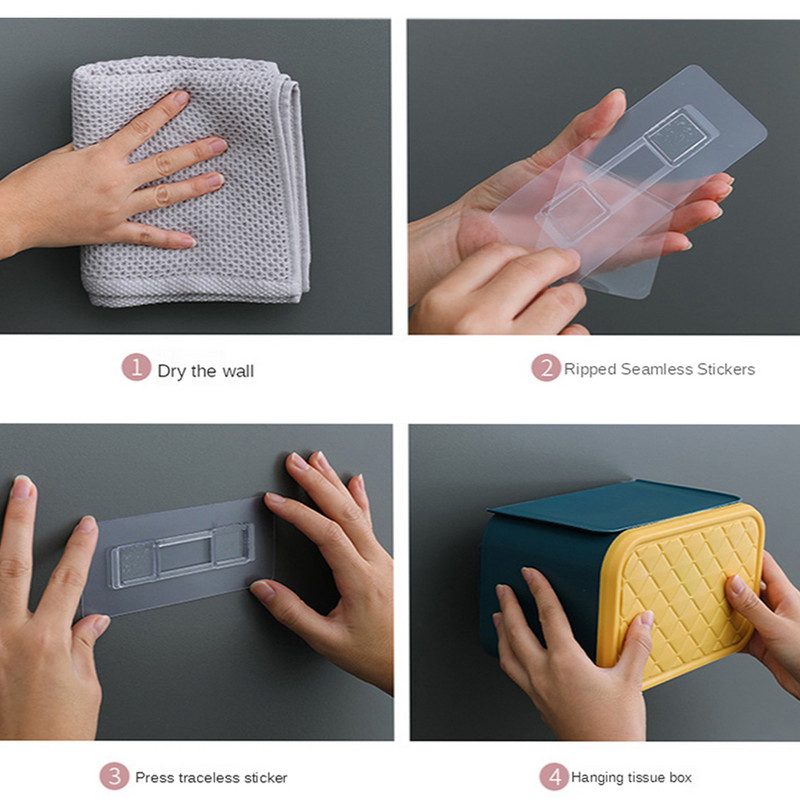 1 Dry the wall

2 Ripped Seamless Stickers

3 Press traceless sticker

4 Hanging tissue box