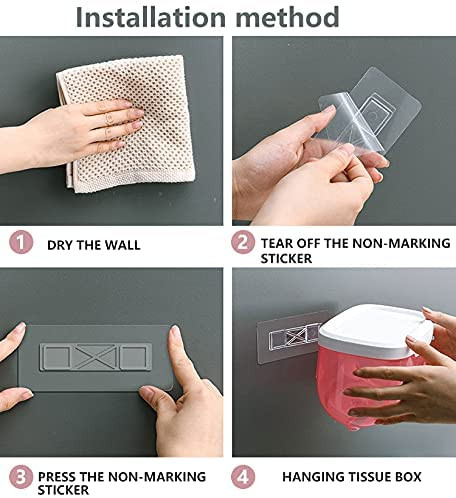 Installation method

1 DRY THE WALL

2 TEAR OFF THE NON-MARKING STICKER

3 PRESS THE NON-MARKING STICKER

4 HANGING TISSUE BOX