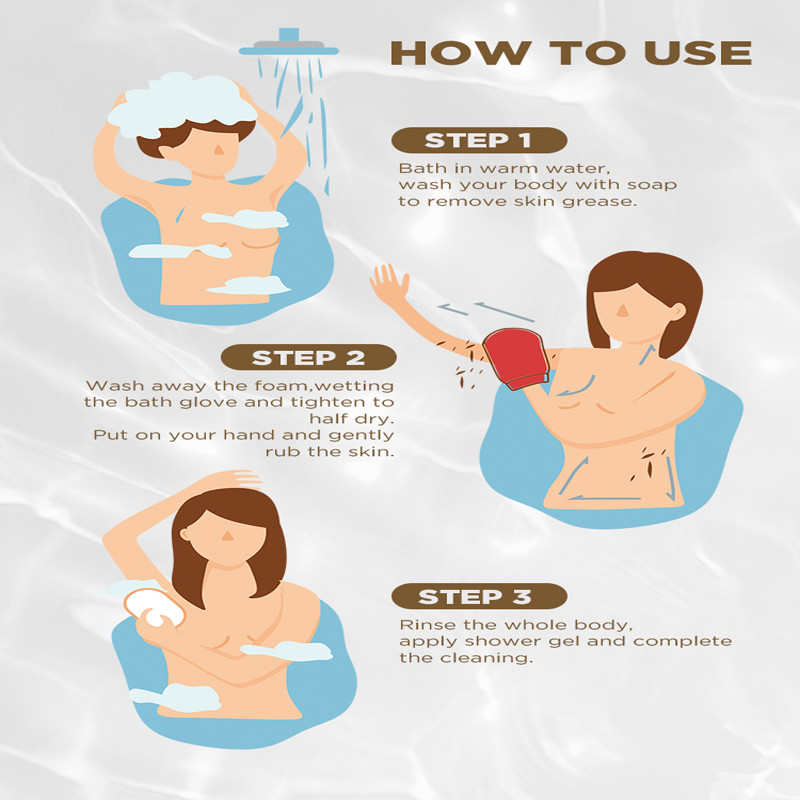 HOW TO USE

STEP 1

Bath in warm water, wash your body with soap to remove skin grease.

STEP 2

Wash away the foam,wetting the bath glove and tighten to half dry.
Put on your hand and gently rub the skin.

STEP 3

Rinse the whole body, apply shower gel and complete the cleaning.