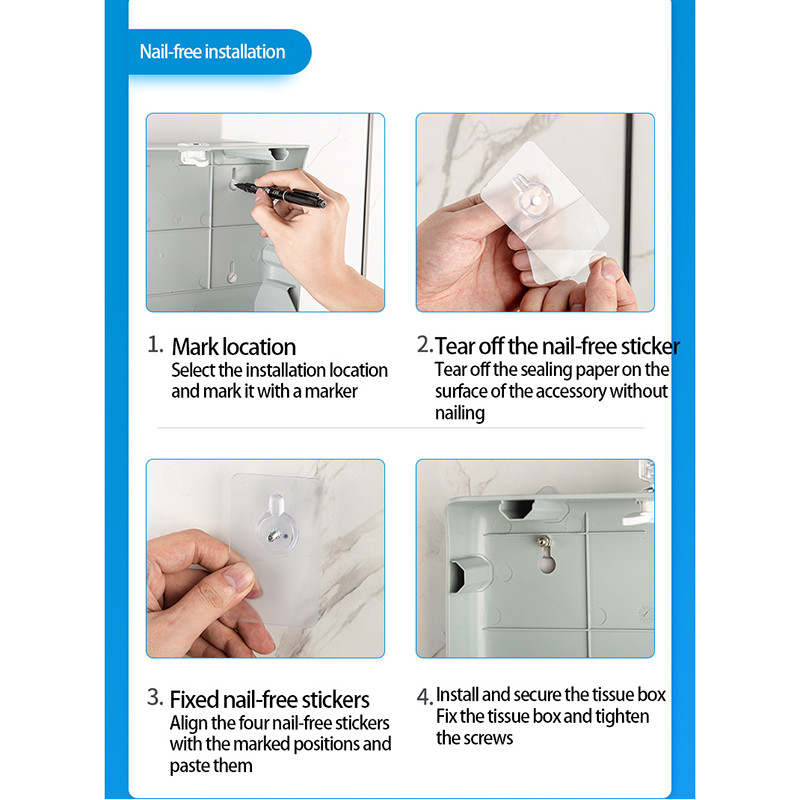 Nail-free installation

1. Mark location
Select the installation location and mark it with a marker

2. Tear off the nail-free sticker
Tear off the sealing paper on the surface of the accessory without nailing

3. Fixed nail-free stickers
Align the four nail-free stickers with the marked positions and paste them

4. Install and secure the tissue box
Fix the tissue box and tighten the screws