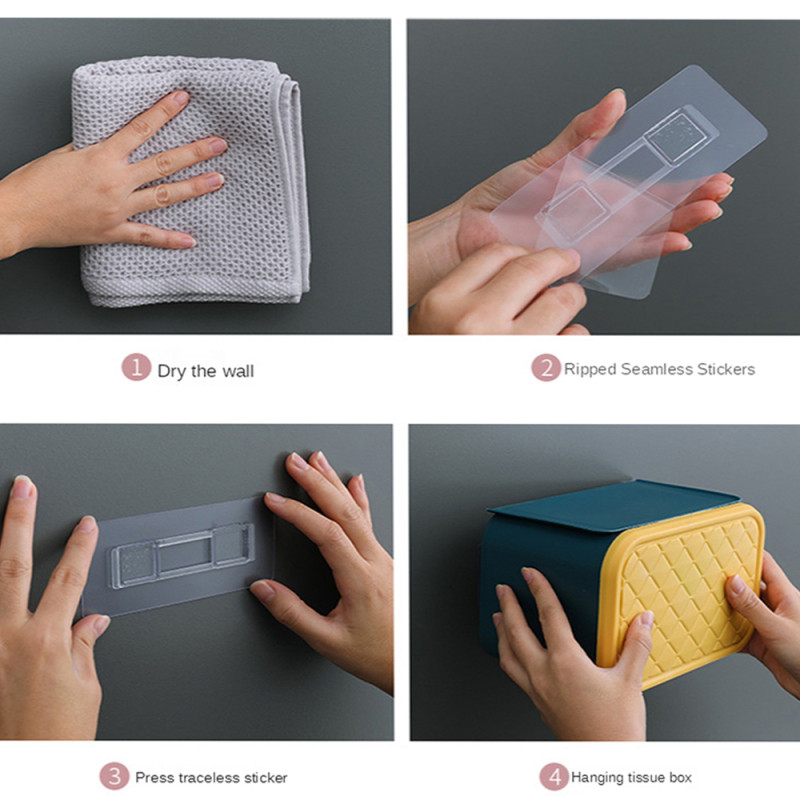 1 Dry the wall

2 Ripped Seamless Stickers

3 Press traceless sticker

4 Hanging tissue box