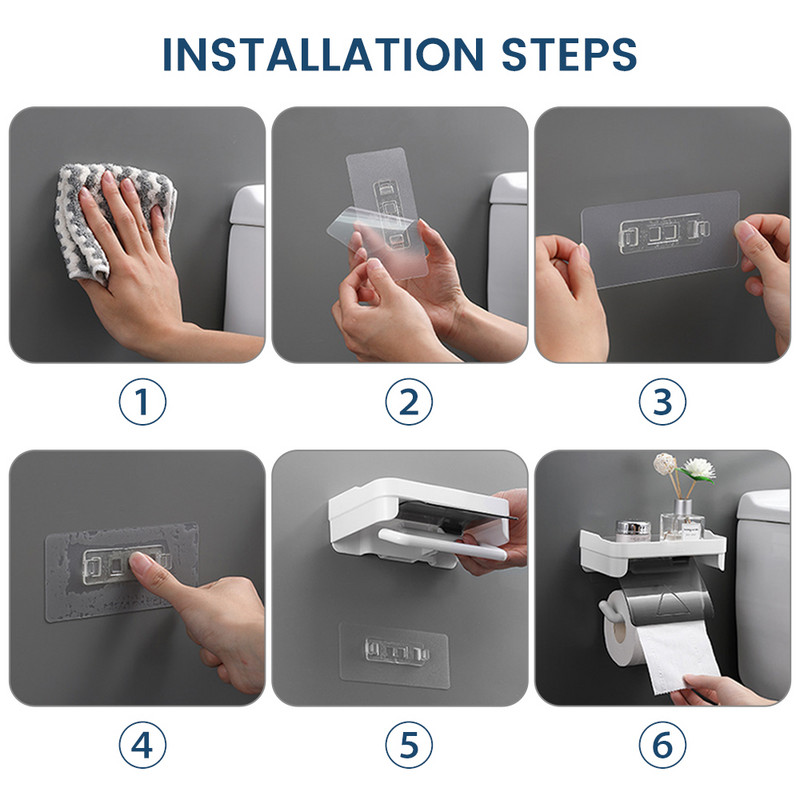 INSTALLATION STEPS

1

2

3

4

5

6