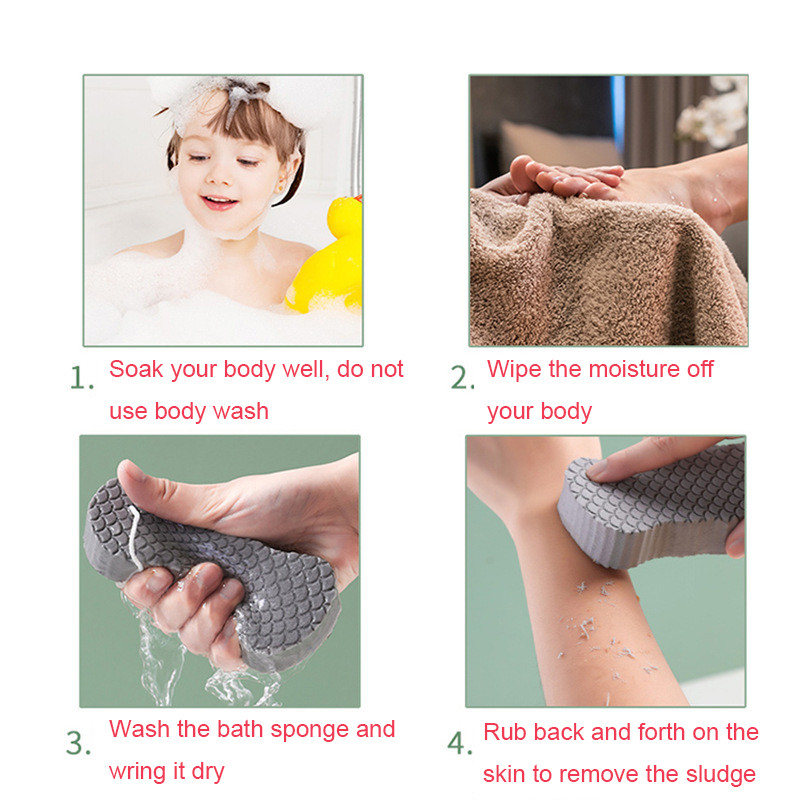 1. Soak your body well, do not use body wash

2. Wipe the moisture off your body

3. Wash the bath sponge and wring it dry

4. Rub back and forth on the skin to remove the sludge