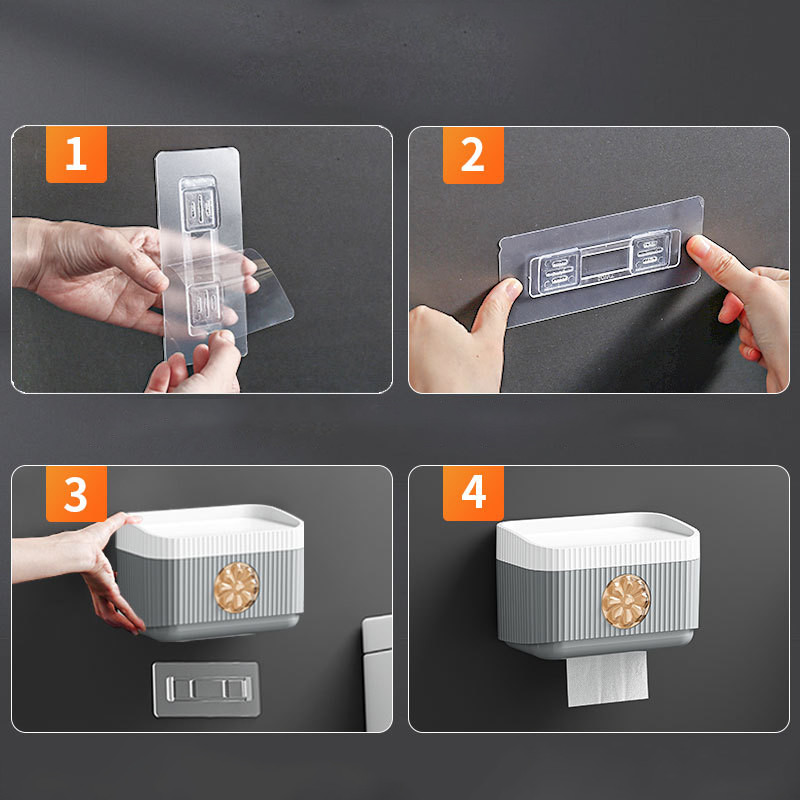 1

2

3

4