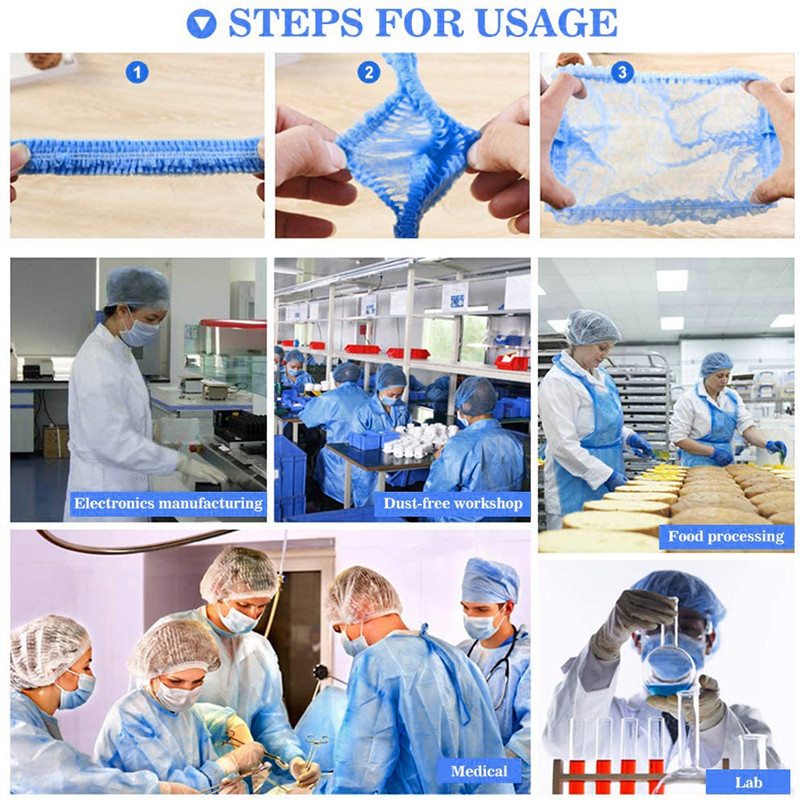 STEPS FOR USAGE

1

2

3

Electronics manufacturing

Dust-free workshop

Food processing

Medical

Lab