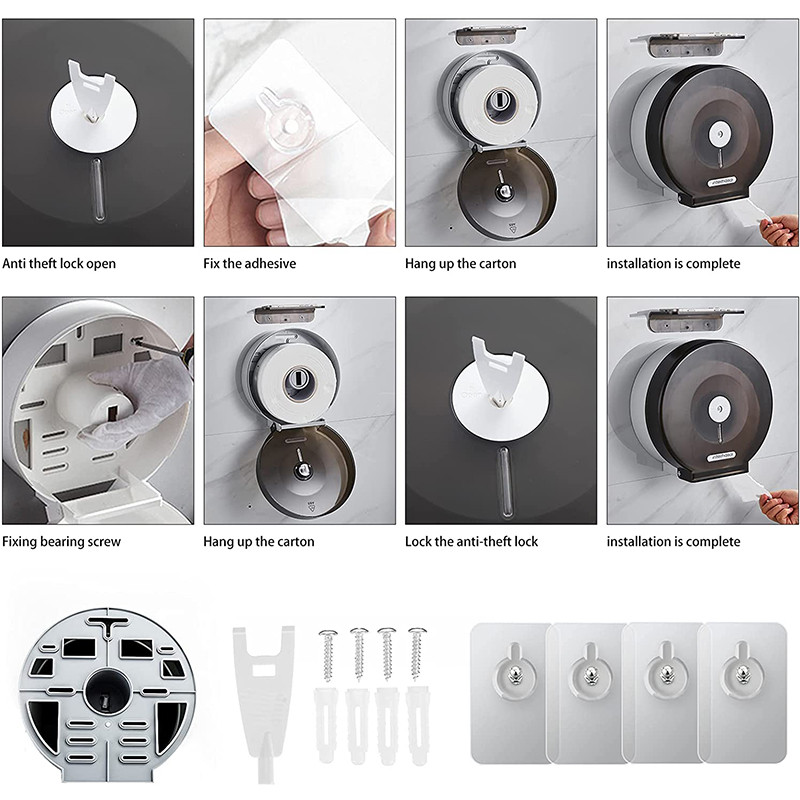 Anti theft lock open

Fix the adhesive

Hang up the carton

installation is complete

Fixing bearing screw

Hang up the carton

Lock the anti-theft lock

installation is complete