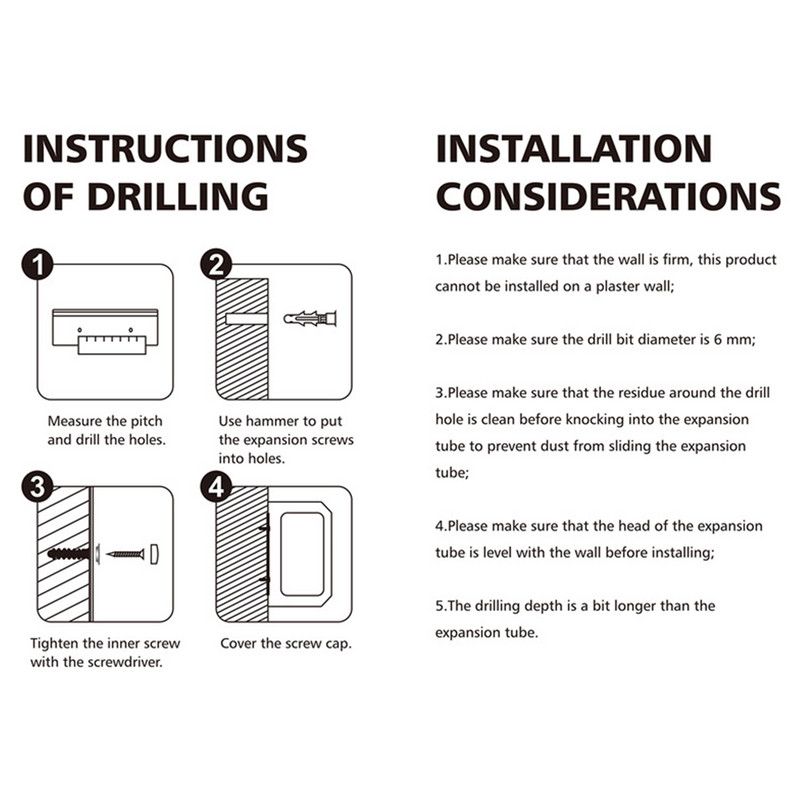 INSTRUCTIONS OF DRILLING

1

Measure the pitch and drill the holes.

2

Use hammer to put the expansion screws into holes.

3

Tighten the inner screw with the screwdriver.

4

Cover the screw cap.

INSTALLATION CONSIDERATIONS

1.Please make sure that the wall is firm, this product cannot be installed on a plaster wall;

2.Please make sure the drill bit diameter is 6 mm;

3.Please make sure that the residue around the drill hole is clean before knocking into the expansion tube to prevent dust from sliding the expansion tube;

4.Please make sure that the head of the expansion tube is level with the wall before installing;

5.The drilling depth is a bit longer than the expansion tube.