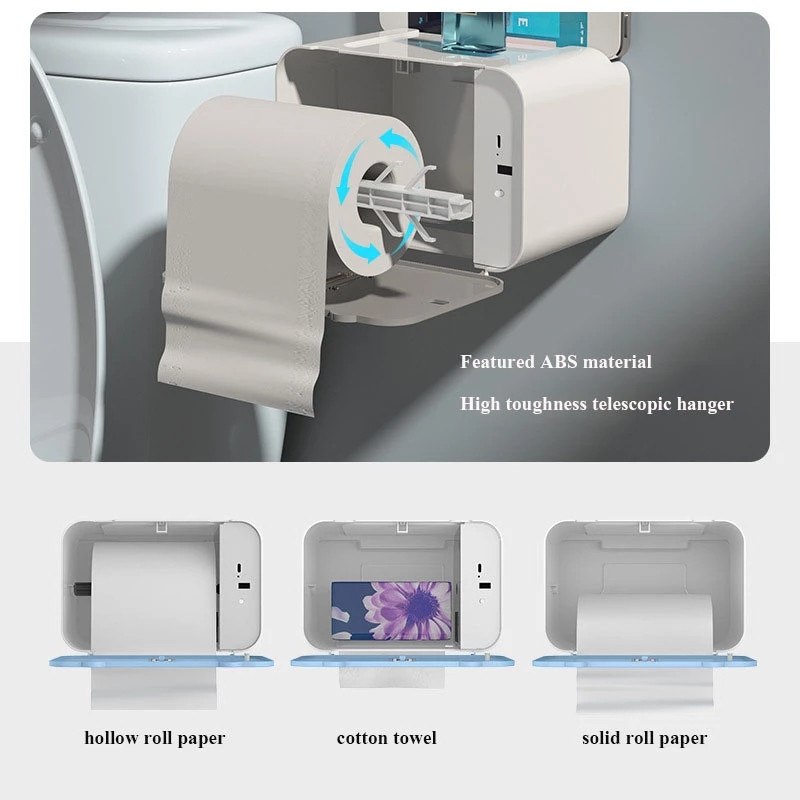 Featured ABS material

High toughness telescopic hanger

hollow roll paper

cotton towel

solid roll paper