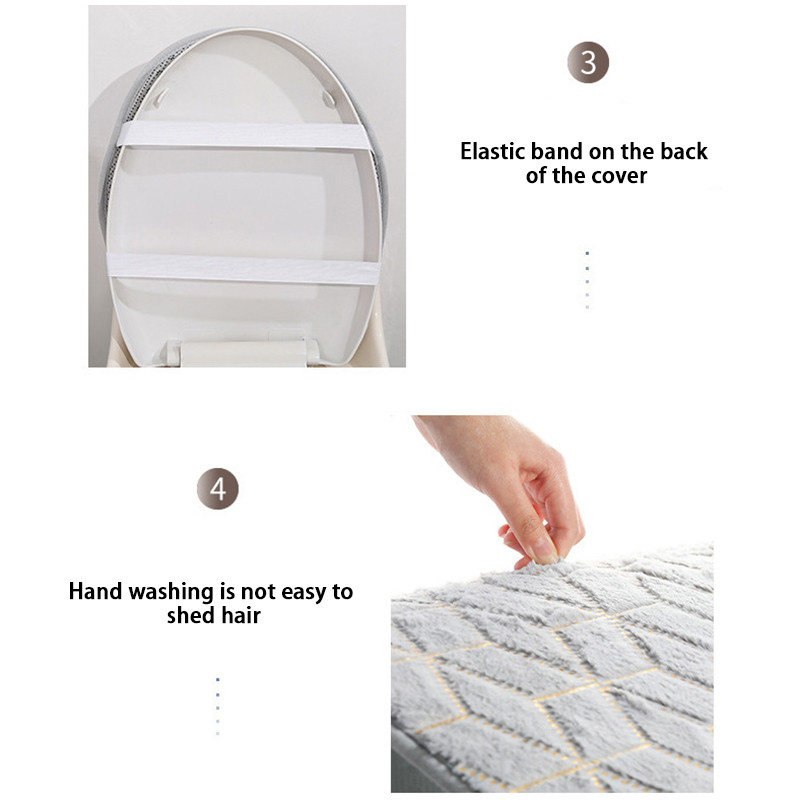 3

Elastic band on the back of the cover

4

Hand washing is not easy to shed hair