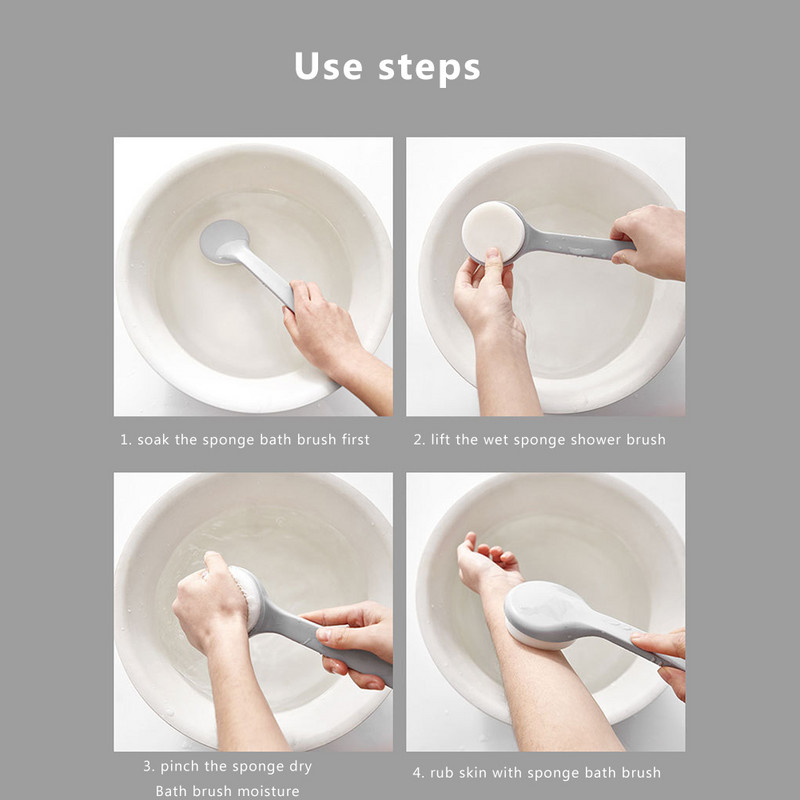 Use steps

1. soak the sponge bath brush first

2. lift the wet sponge shower brush

3. pinch the sponge dry Bath brush moisture

4. rub skin with sponge bath brush