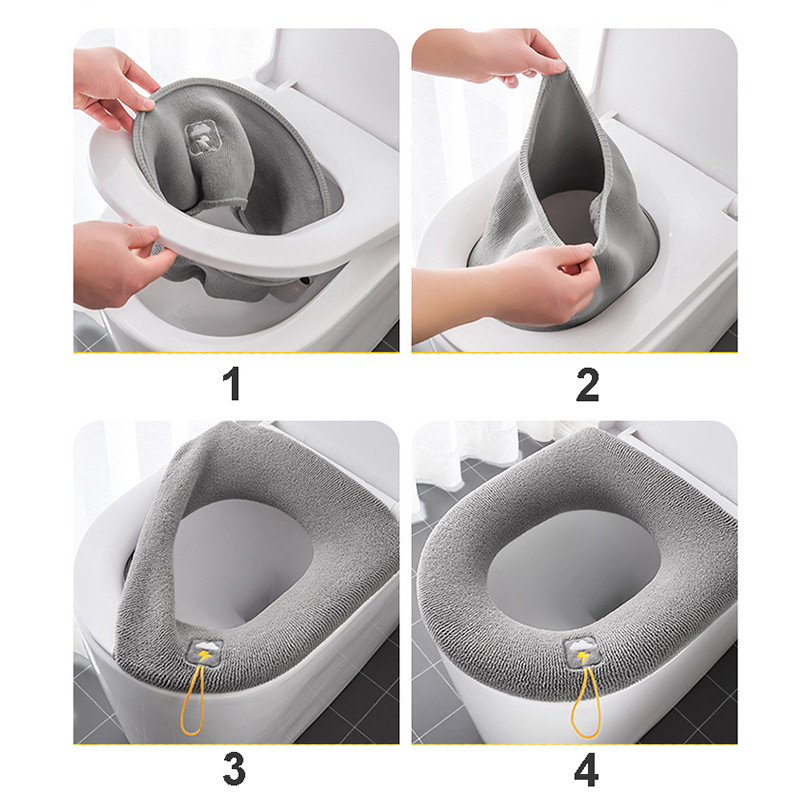 1

2

3

4