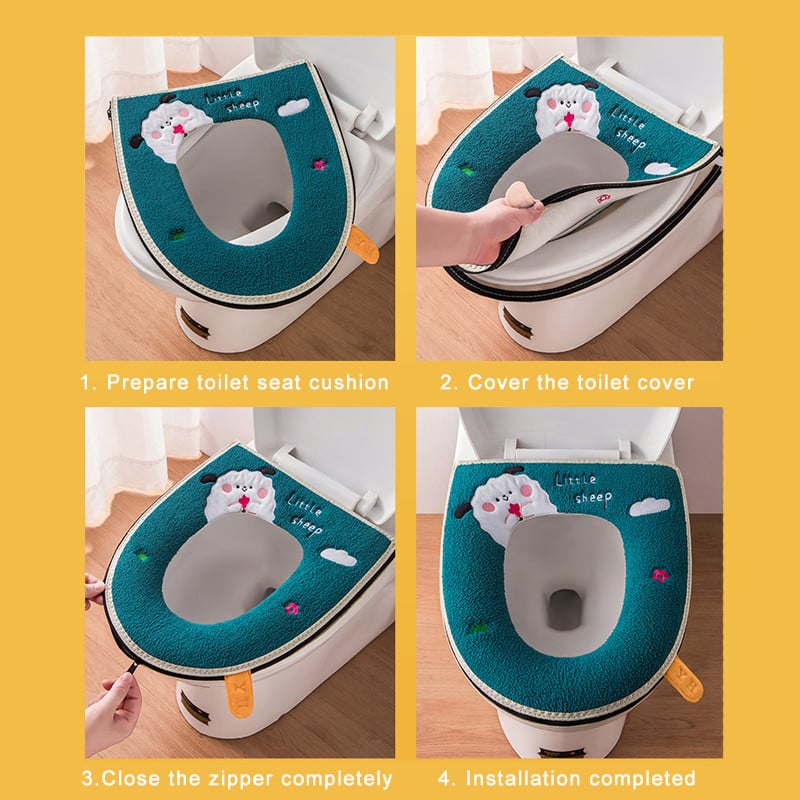 Little sheep

1. Prepare toilet seat cushion

Little sheep

2. Cover the toilet cover

Little sheep

3.Close the zipper completely

Little sheep

4. Installation completed