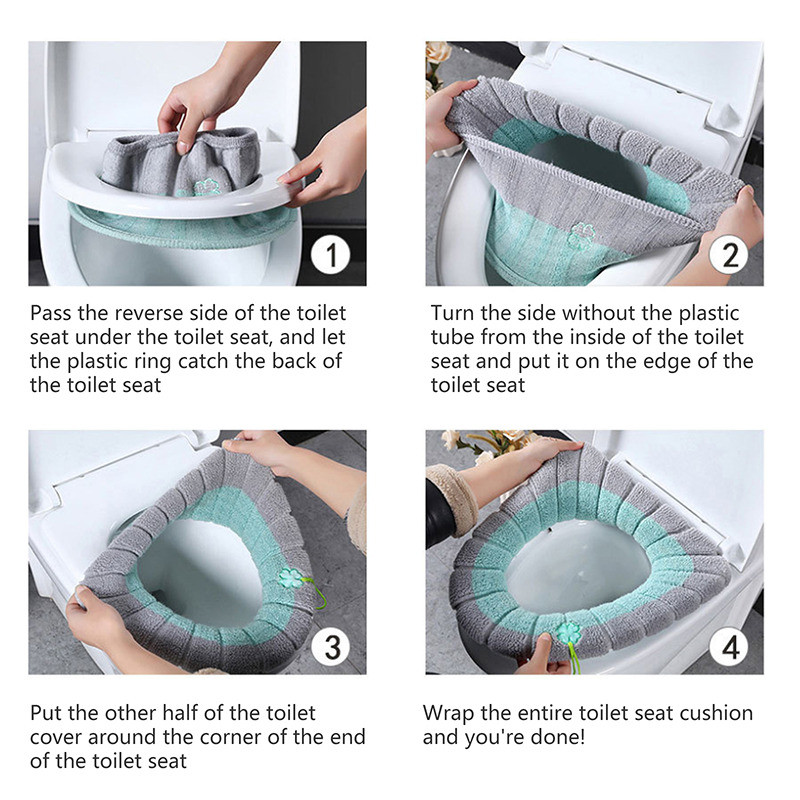 1

Pass the reverse side of the toilet seat under the toilet seat, and let the plastic ring catch the back of the toilet seat

2

Turn the side without the plastic tube from the inside of the toilet seat and put it on the edge of the toilet seat

3

Put the other half of the toilet cover around the corner of the end of the toilet seat

4

Wrap the entire toilet seat cushion and you're done!