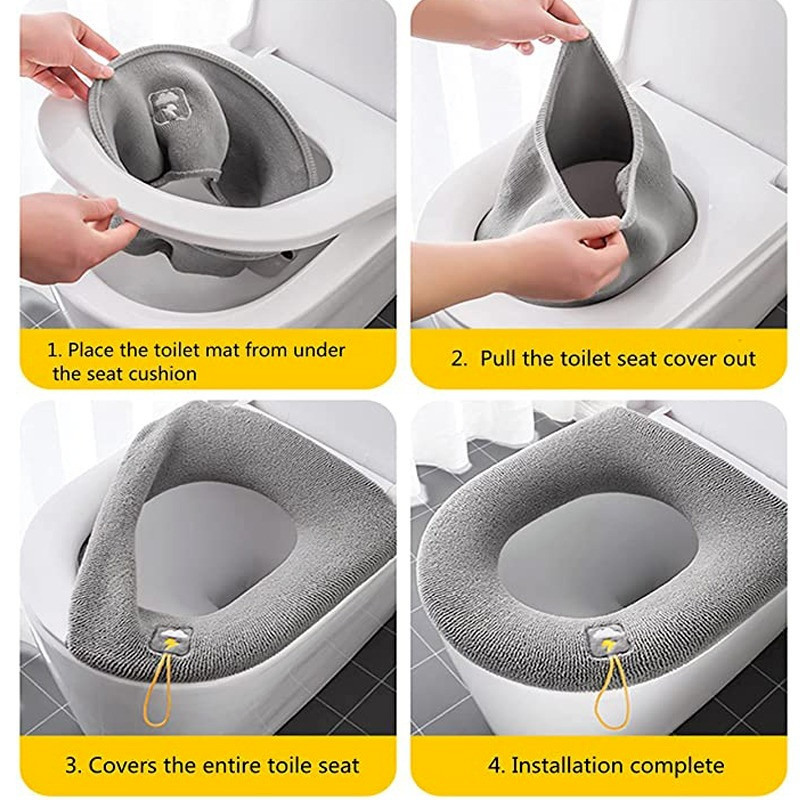 1. Place the toilet mat from under the seat cushion

2. Pull the toilet seat cover out

3. Covers the entire toile seat

4. Installation complete