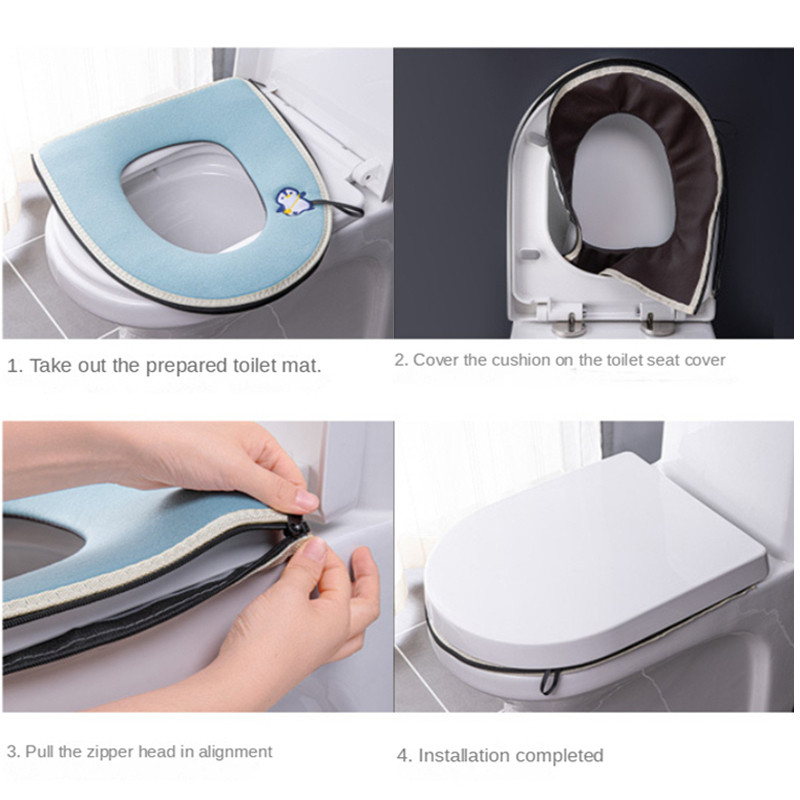 1. Take out the prepared toilet mat.

2. Cover the cushion on the toilet seat cover

3. Pull the zipper head in alignment

4. Installation completed