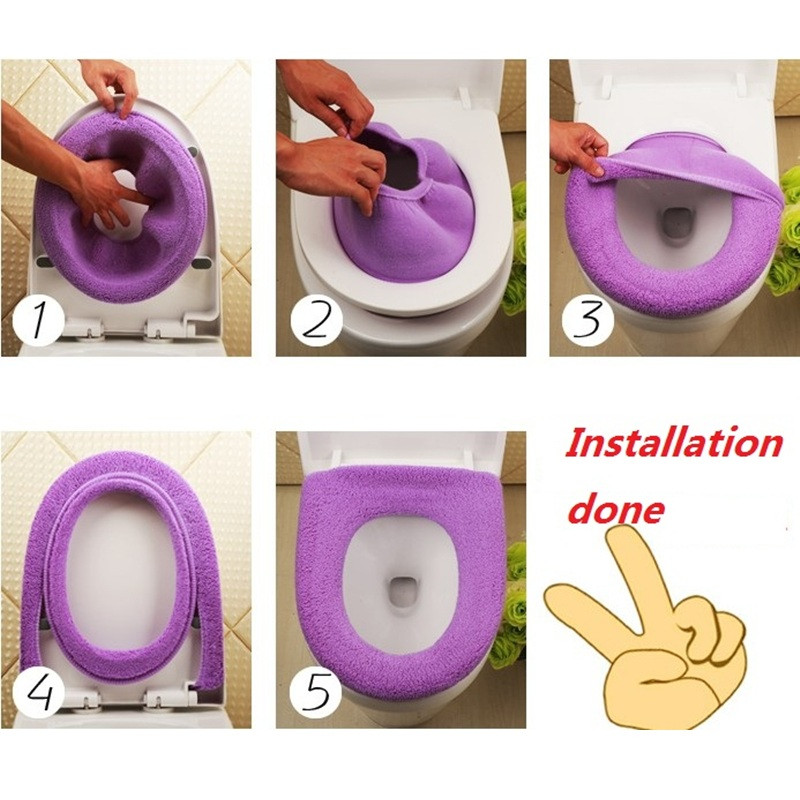 1
2
3
4
5
Installation done