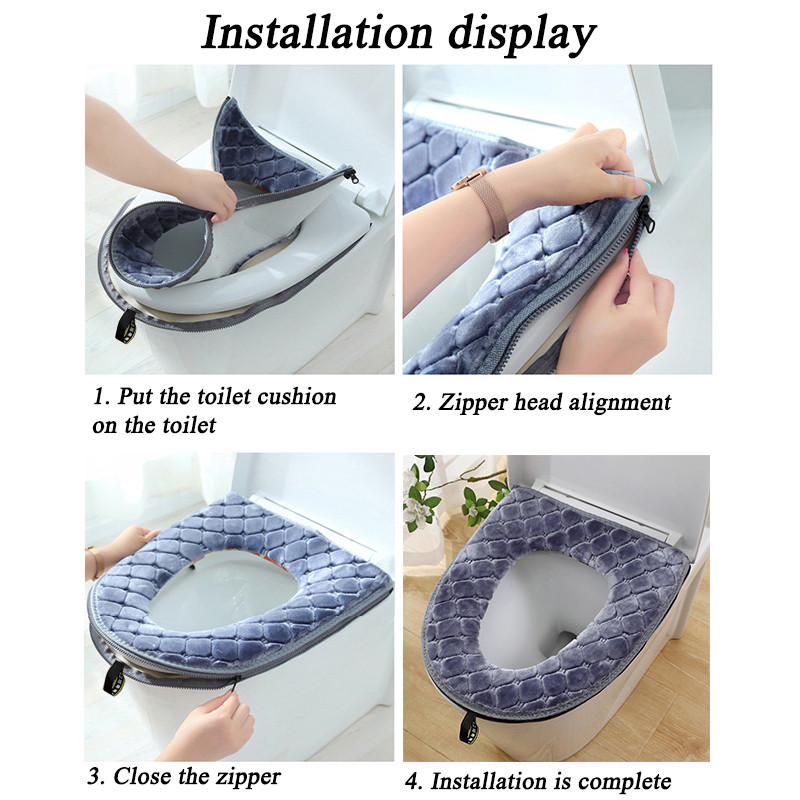 Installation display

1. Put the toilet cushion on the toilet

2. Zipper head alignment

3. Close the zipper

4. Installation is complete