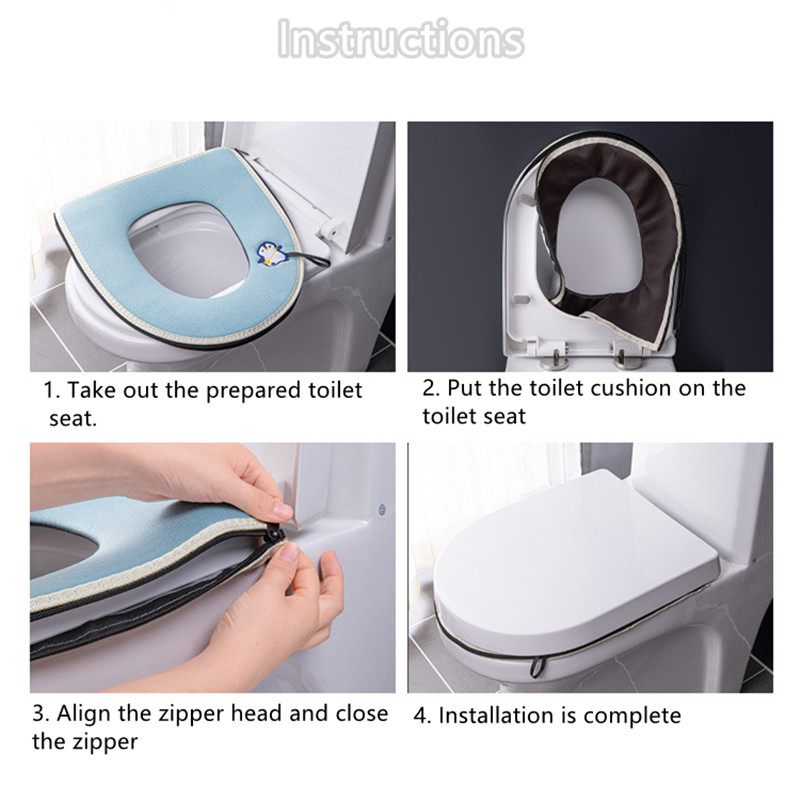 Instructions

1. Take out the prepared toilet seat.

2. Put the toilet cushion on the toilet seat

3. Align the zipper head and close the zipper

4. Installation is complete