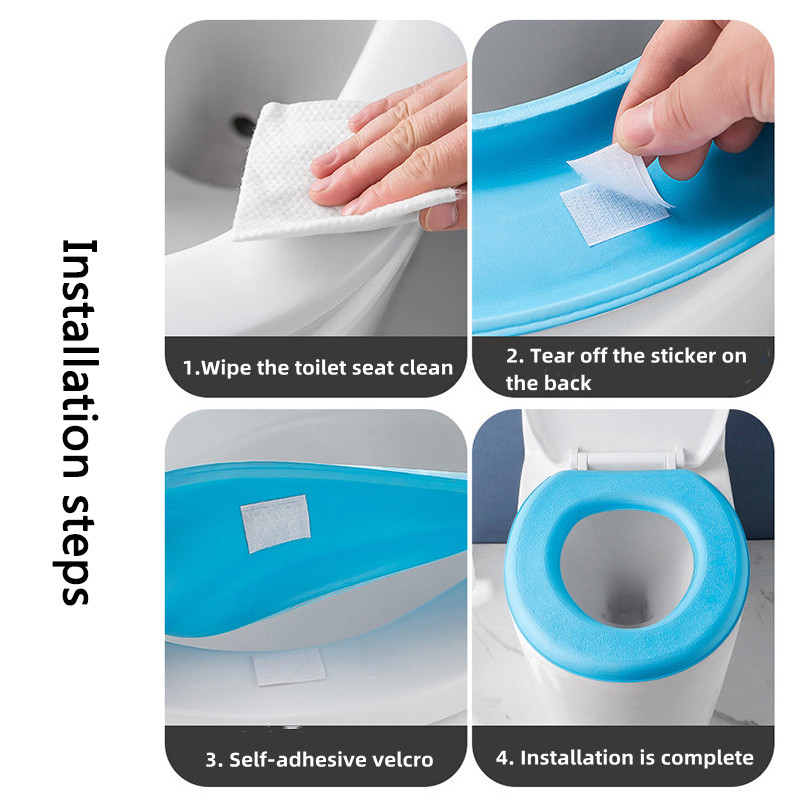 Installation steps

1.Wipe the toilet seat clean

2. Tear off the sticker on the back

3. Self-adhesive velcro

4. Installation is complete