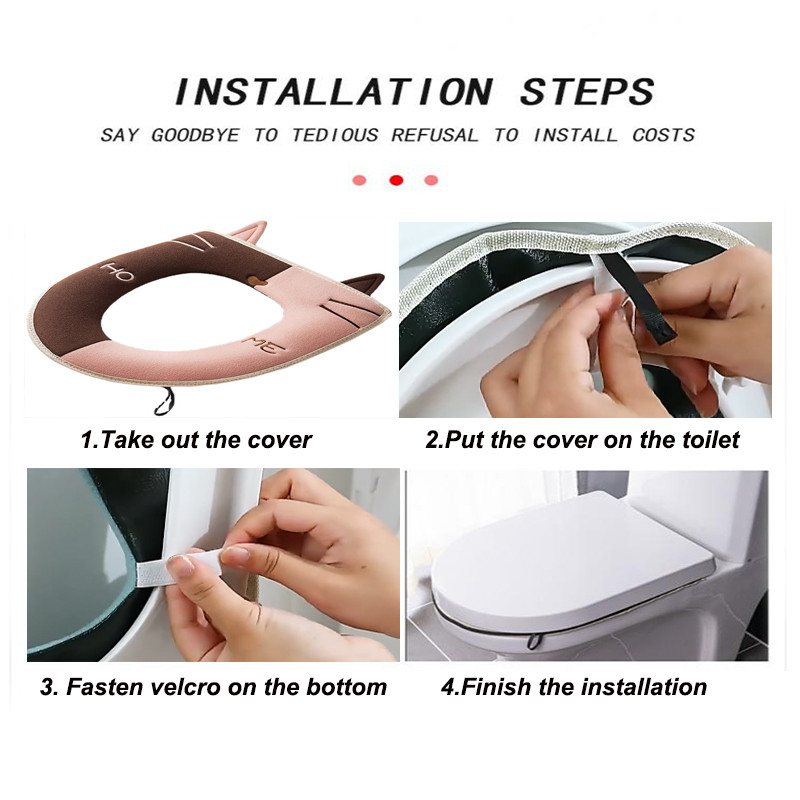 INSTALLATION STEPS

SAY GOODBYE TO TEDIOUS REFUSAL TO INSTALL COSTS

HO
ME

1.Take out the cover

2.Put the cover on the toilet

3. Fasten velcro on the bottom

4.Finish the installation