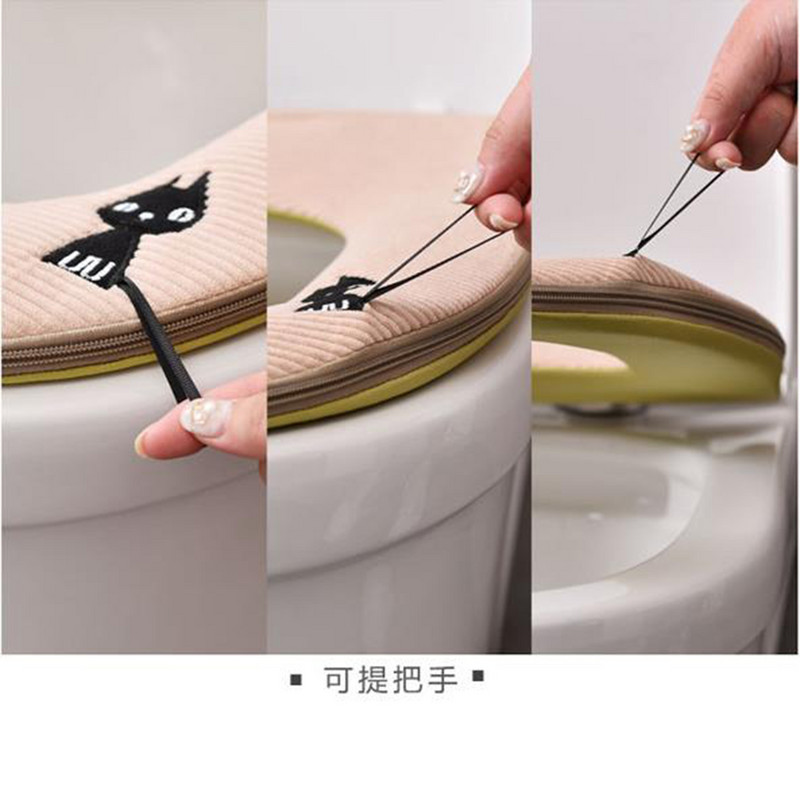 ▪ 可提把手 ▪