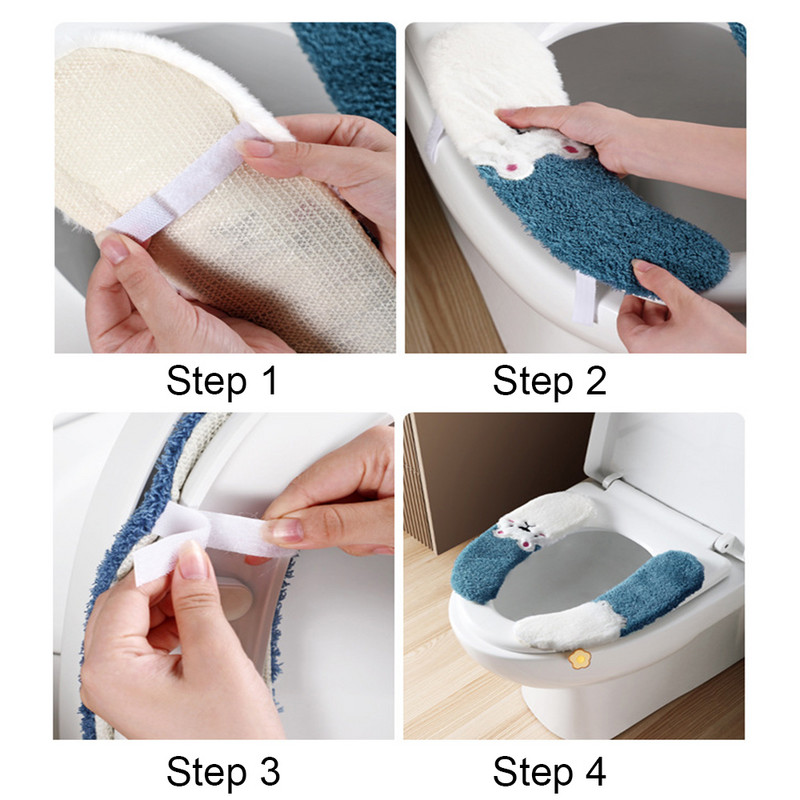 Step 1

Step 2

Step 3

Step 4