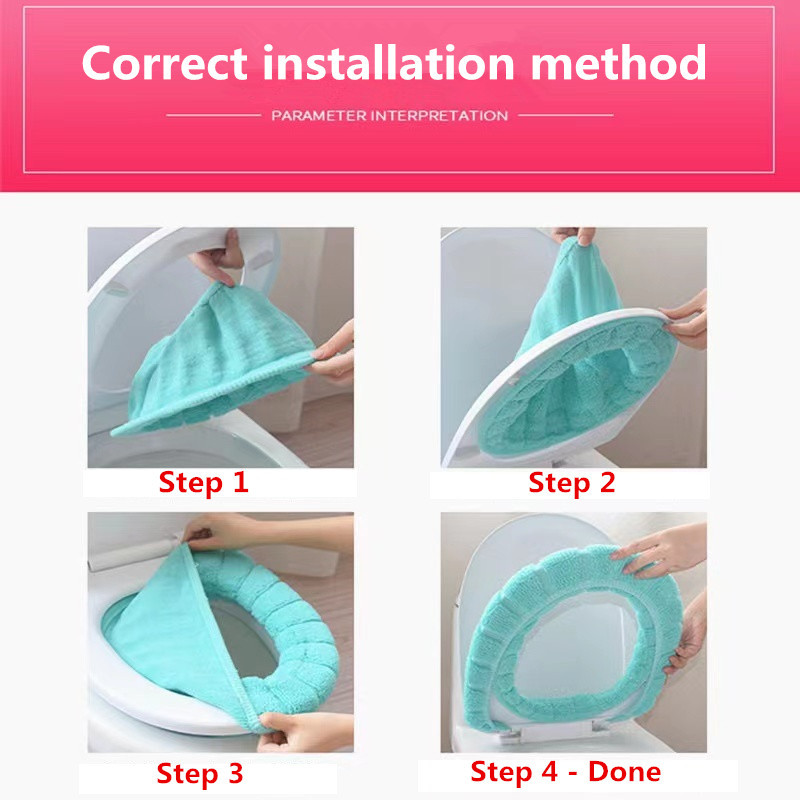 Correct installation method

PARAMETER INTERPRETATION

Step 1

Step 2

Step 3

Step 4 - Done