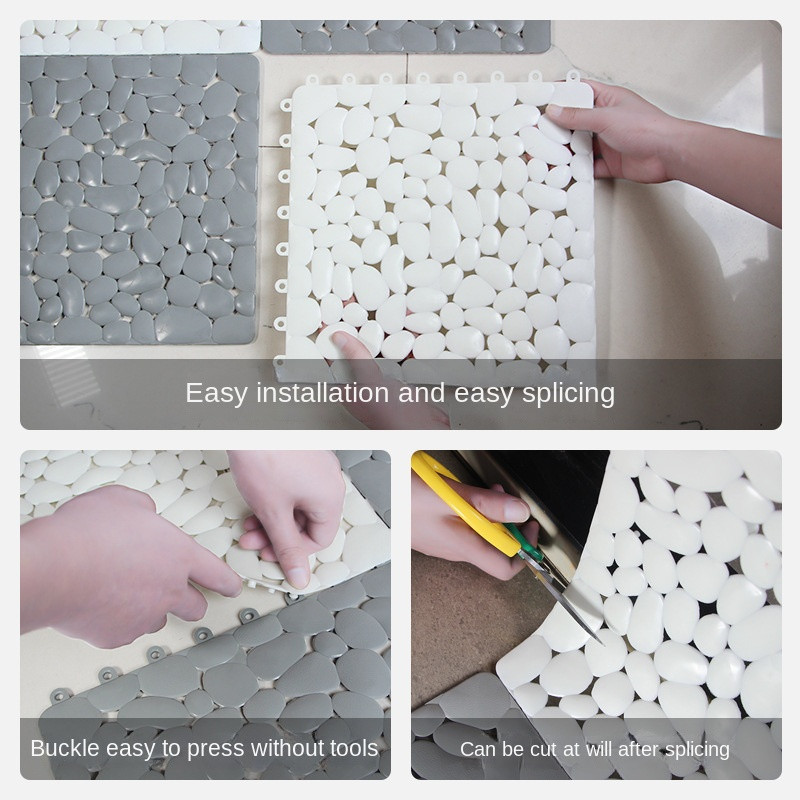 Easy installation and easy splicing

Buckle easy to press without tools

Can be cut at will after splicing