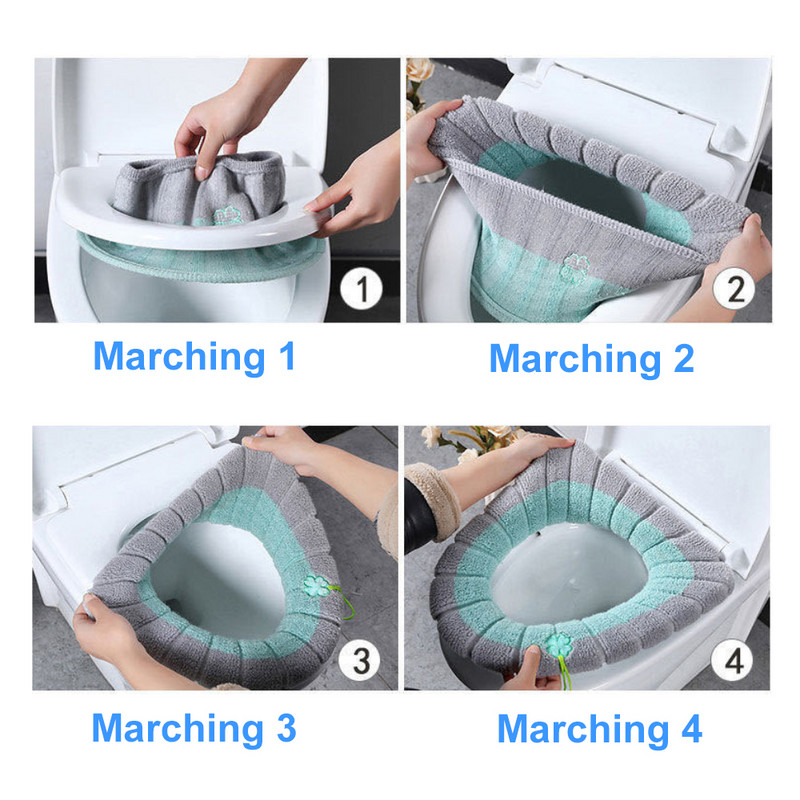 1

Marching 1

2

Marching 2

3

Marching 3

4

Marching 4