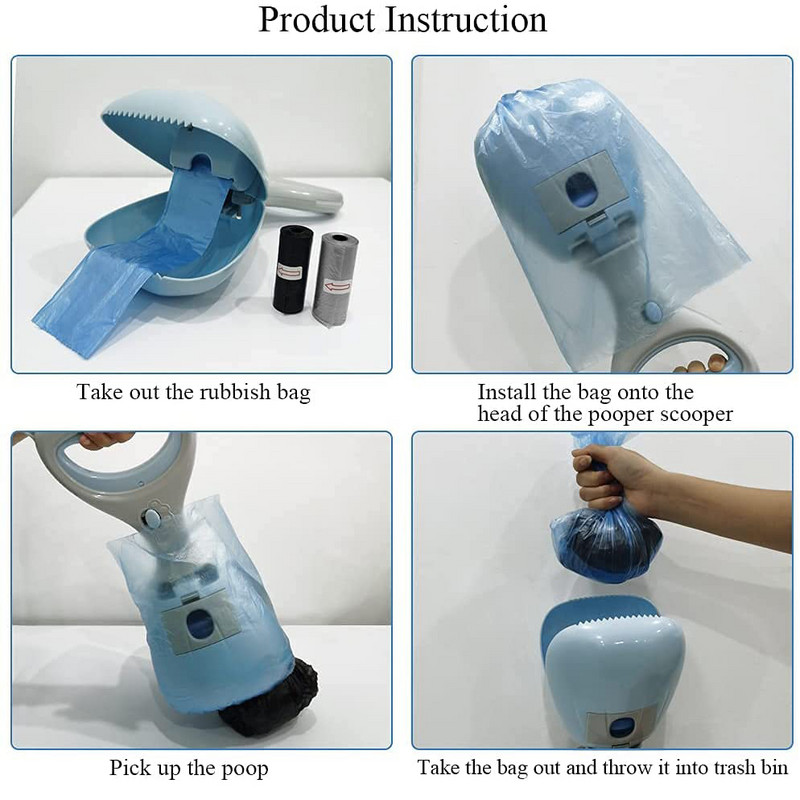 Product Instruction

Take out the rubbish bag

Install the bag onto the head of the pooper scooper

Pick up the poop

Take the bag out and throw it into trash bin