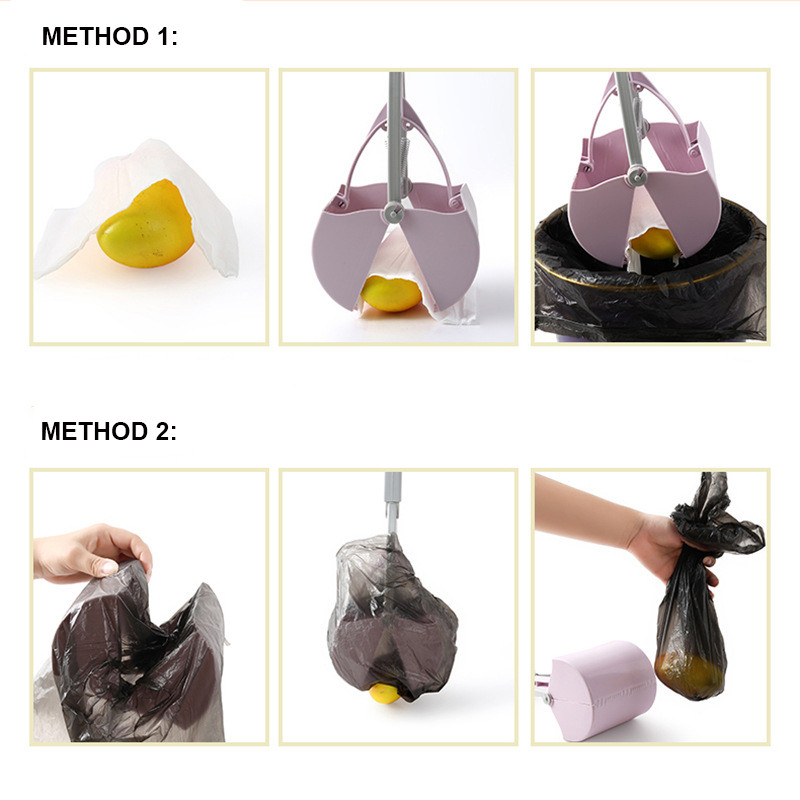 METHOD 1:

METHOD 2: