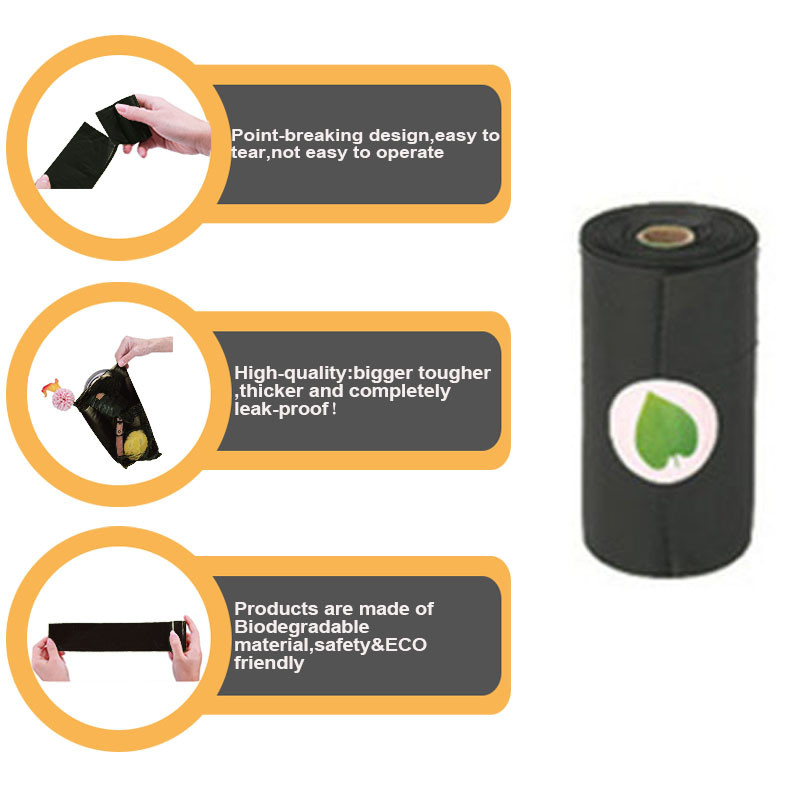 Point-breaking design,easy to tear,not easy to operate

High-quality:bigger tougher ,thicker and completely leak-proof！

Products are made of Biodegradable material,safety&ECO friendly