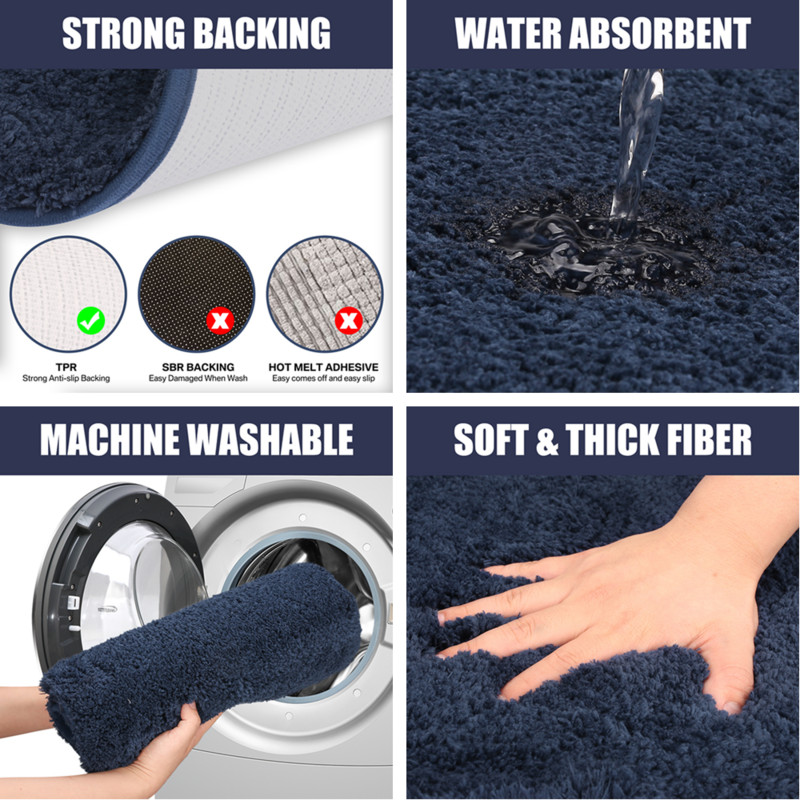 STRONG BACKING

TPR
Strong Anti-slip Backing

SBR BACKING
Easy Damaged When Wash

HOT MELT ADHESIVE
Easy comes off and easy slip

WATER ABSORBENT

MACHINE WASHABLE

SOFT & THICK FIBER