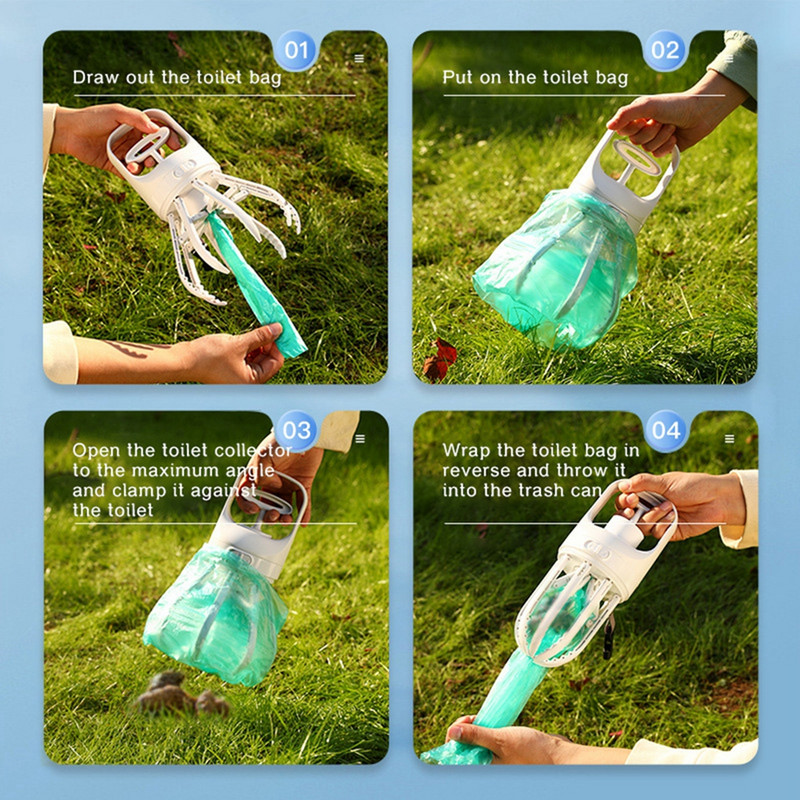 01
Draw out the toilet bag

02
Put on the toilet bag

03
Open the toilet collector to the maximum angle and clamp it against the toilet

04
Wrap the toilet bag in reverse and throw it into the trash can