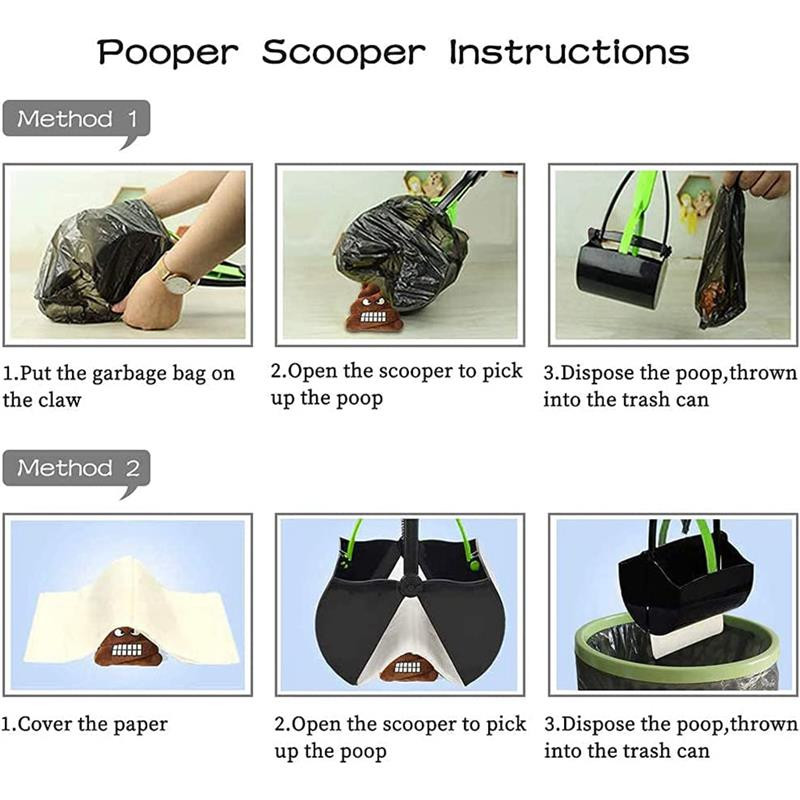 Pooper Scooper Instructions

Method 1

1.Put the garbage bag on the claw

2.Open the scooper to pick up the poop

3.Dispose the poop,thrown into the trash can

Method 2

1.Cover the paper

2.Open the scooper to pick up the poop

3.Dispose the poop,thrown into the trash can