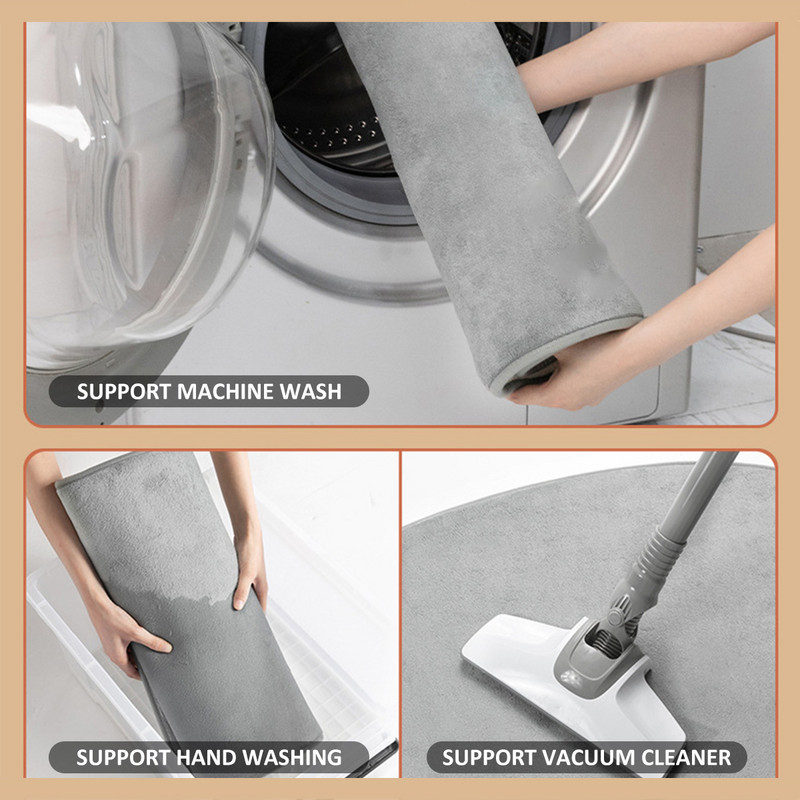 SUPPORT MACHINE WASH

SUPPORT HAND WASHING

SUPPORT VACUUM CLEANER