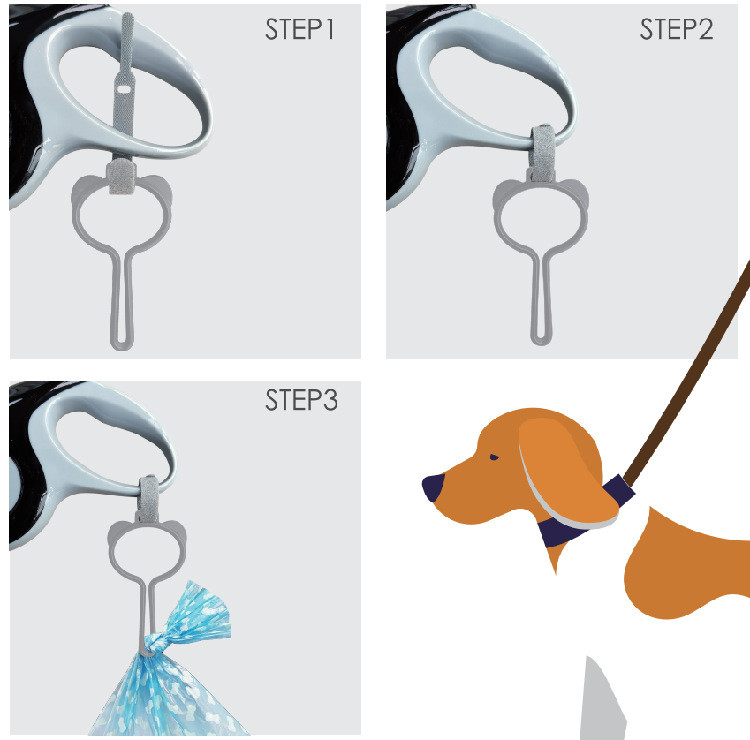 STEP1

STEP2

STEP3