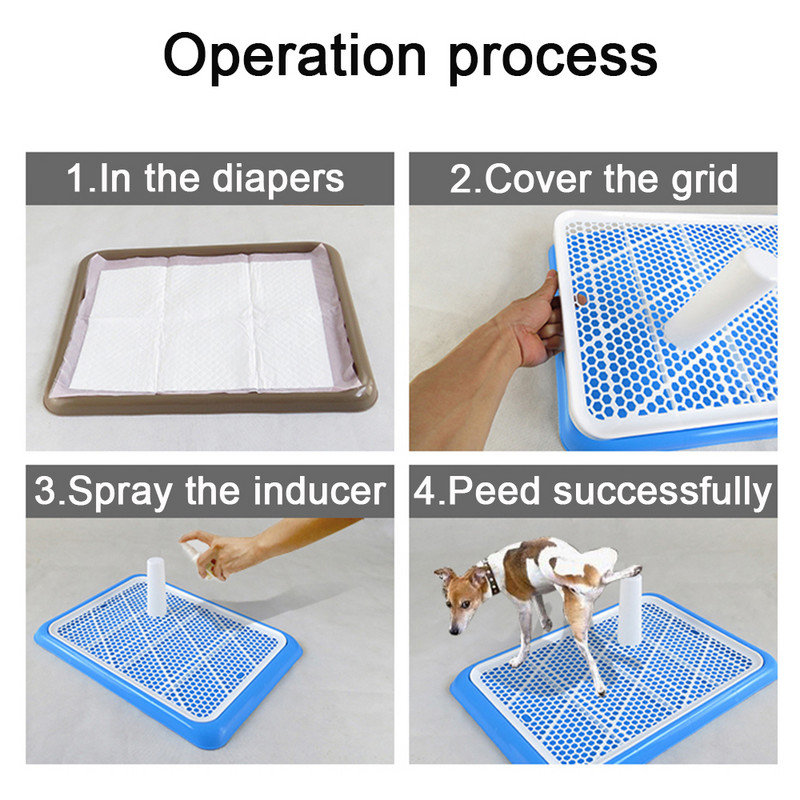 Operation process

1.In the diapers

2.Cover the grid

3.Spray the inducer

4.Peed successfully