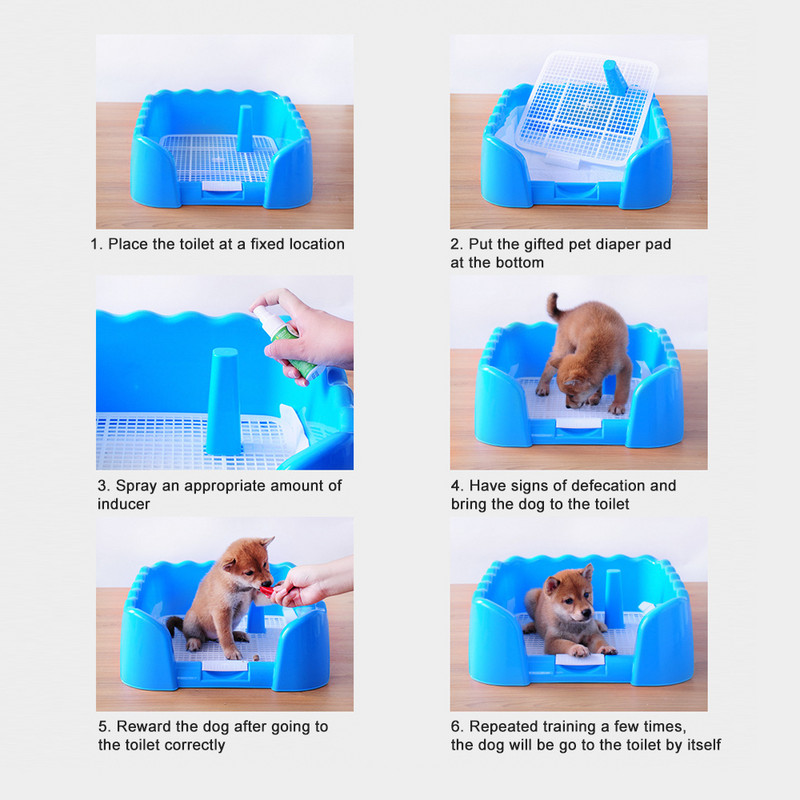 1. Place the toilet at a fixed location

2. Put the gifted pet diaper pad at the bottom

3. Spray an appropriate amount of inducer

4. Have signs of defecation and bring the dog to the toilet

5. Reward the dog after going to the toilet correctly

6. Repeated training a few times, the dog will be go to the toilet by itself