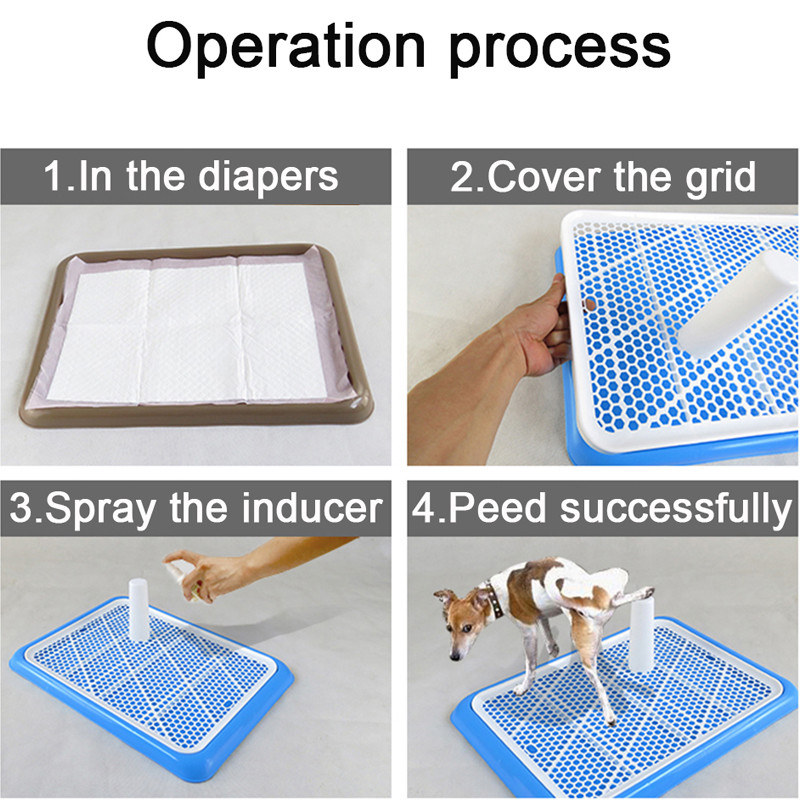 Operation process

1.In the diapers

2.Cover the grid

3.Spray the inducer

4.Peed successfully