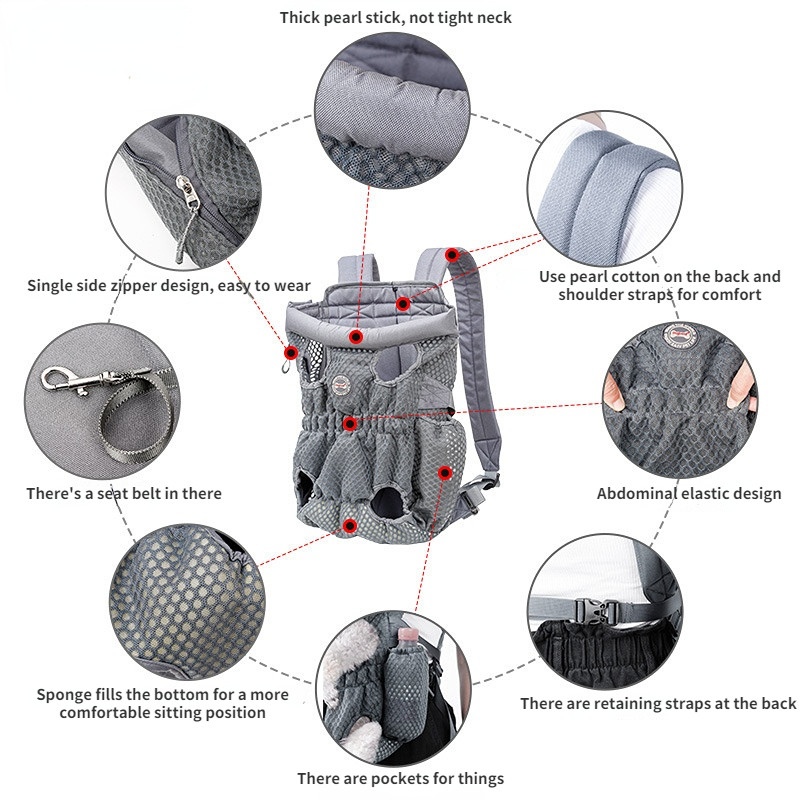 Thick pearl stick, not tight neck

Single side zipper design, easy to wear

Use pearl cotton on the back and shoulder straps for comfort

There's a seat belt in there

Abdominal elastic design

Sponge fills the bottom for a more comfortable sitting position

There are retaining straps at the back

There are pockets for things