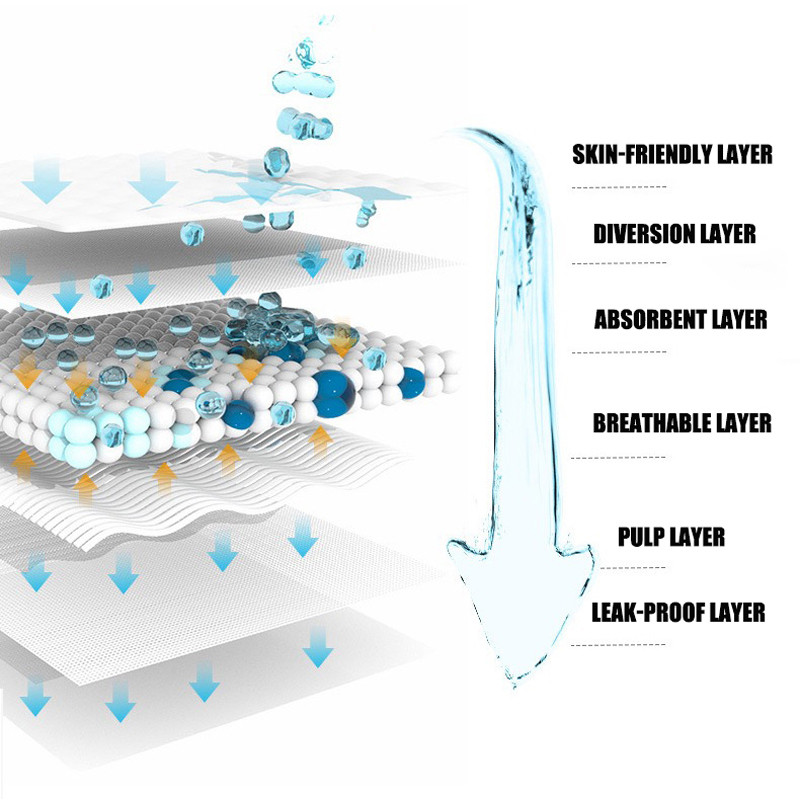 SKIN-FRIENDLY LAYER

DIVERSION LAYER

ABSORBENT LAYER

BREATHABLE LAYER

PULP LAYER

LEAK-PROOF LAYER